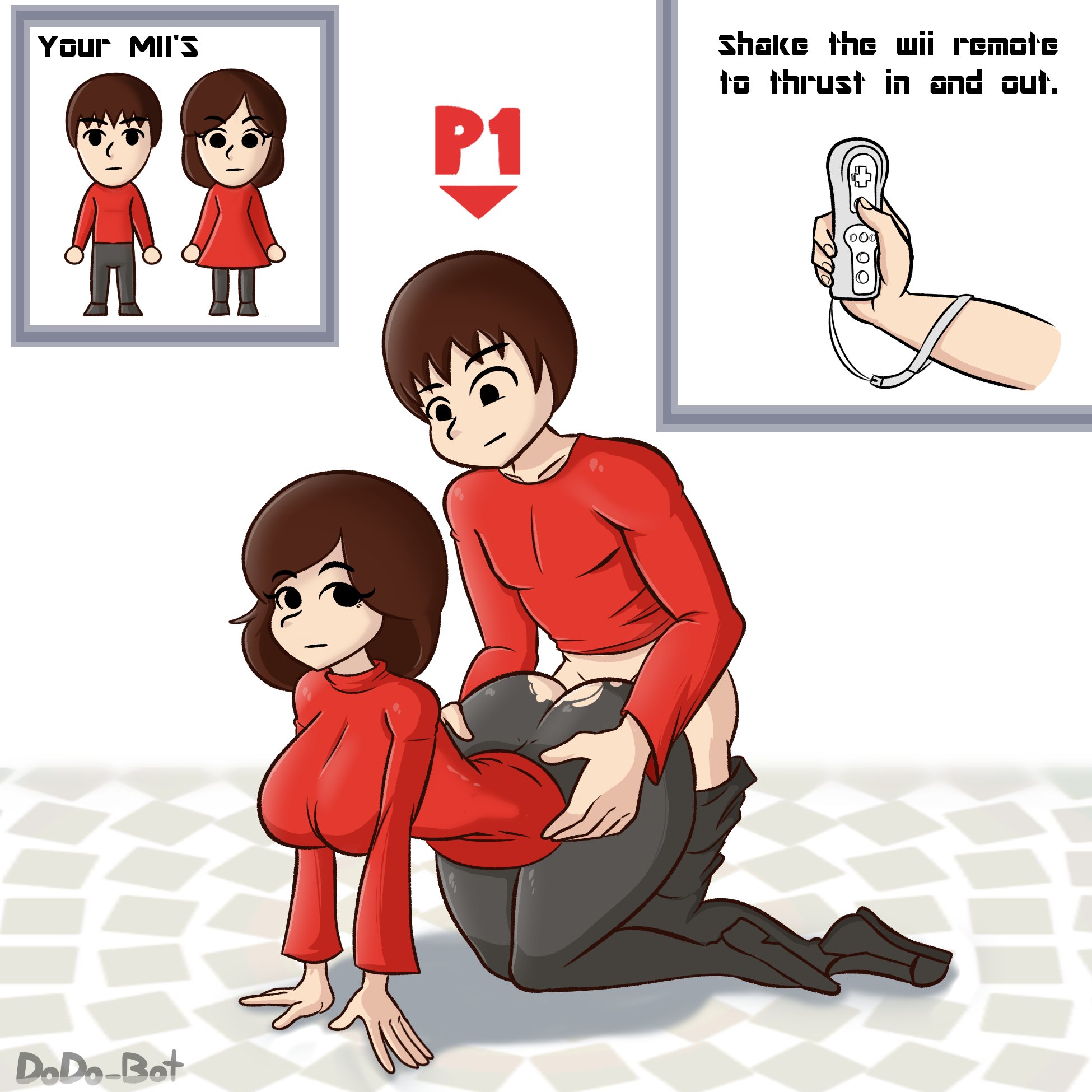 Your MII'S

P1

Shake the wii remote to thrust in and out.

DoDo_Bot