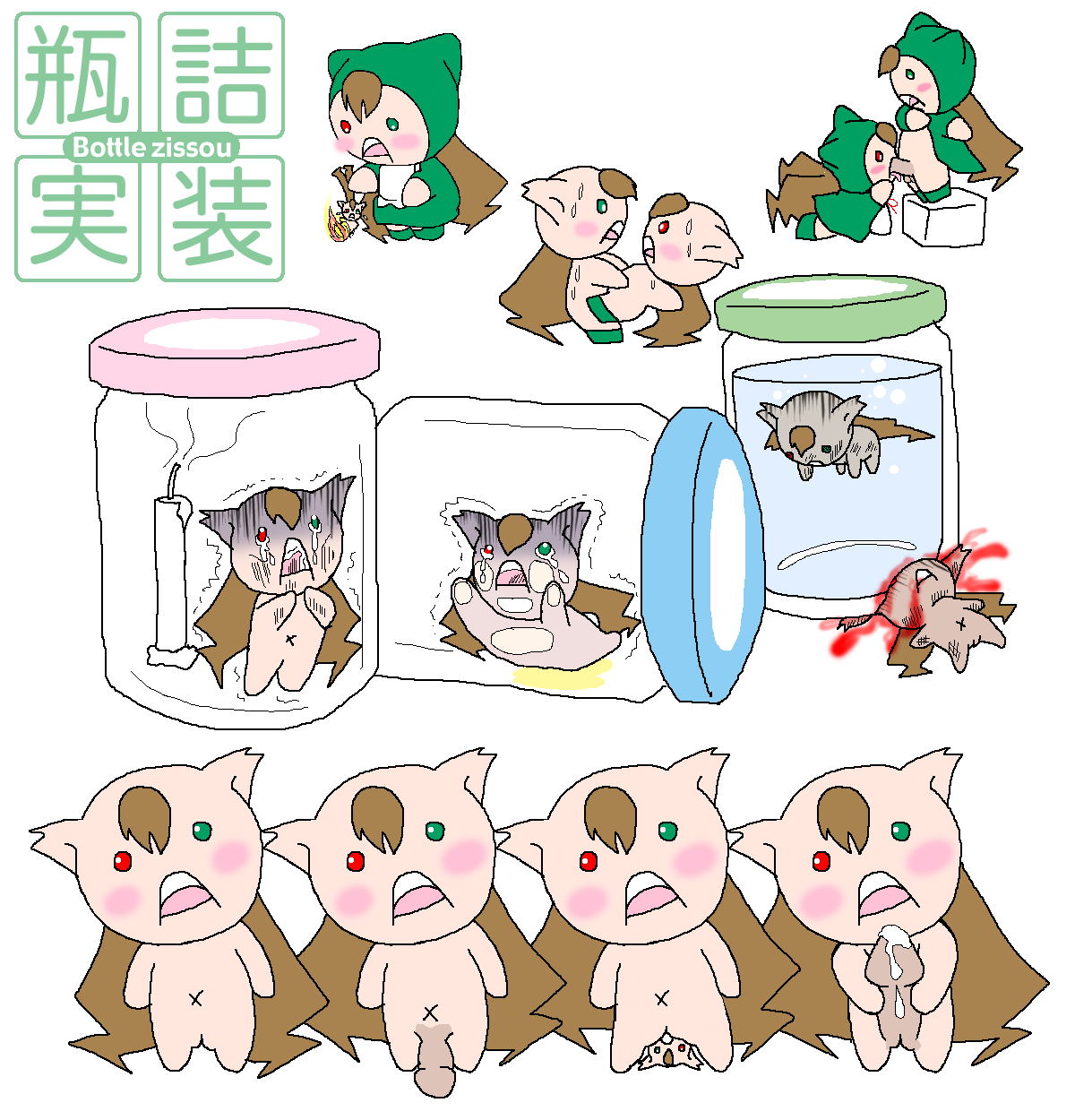 瓶詰
Bottle zissou
実装