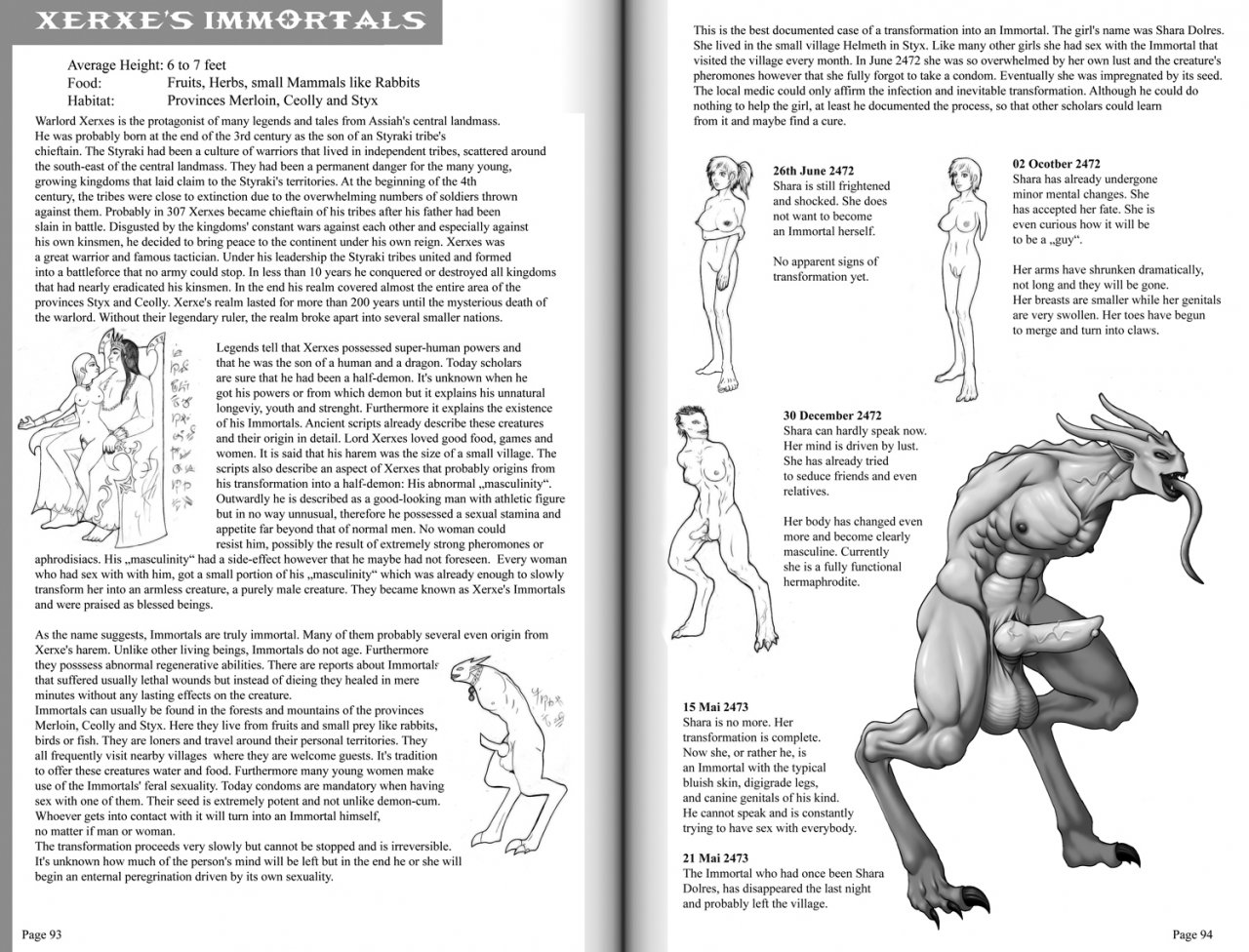 XERXE'S IMMORTALS

Average Height: 6 to 7 feet
Food: Fruits, Herbs, small Mammals like Rabbits
Habitat: Provinces Merloin, Ceolly and Styx

Warlord Xerxes is the protagonist of many legends and tales from Assiah's central landmass. He was probably born at the end of the 3rd century as the son of an Styraki tribe's chieftain. The Styraki had been a culture of warriors that lived in independent tribes, scattered around the south-east of the central landmass. They had been a permanent danger for the many young, growing kingdoms that laid claim to the Styraki's territories. At the beginning of the 4th century, the tribes were close to extinction due to the overwhelming numbers of soldiers thrown against them. Probably in 307 Xerxes became chieftain of his tribes after his father had been slain in battle. Disgusted by the kingdoms' constant wars against each other and especially against his own kinsmen, he decided to bring peace to the continent under his own reign. Xerxes was a great warrior and famous tactician. Under his leadership the Styraki tribes united and formed into a battleforce that no army could stop. In less than 10 years he conquered or destroyed all kingdoms that had nearly eradicated his kinsmen. In the end his realm covered almost the entire area of the provinces Styx and Ceolly. Xerxe's realm lasted for more than 200 years until the mysterious death of the warlord. Without their legendary ruler, the realm broke apart into several smaller nations.

Legends tell that Xerxes possessed super-human powers and that he was the son of a human and a dragon. Today scholars are sure that he had been a half-demon. It's unknown when he got his powers or from which demon but it explains his unnatural longeviy, youth and strenght. Furthermore it explains the existence of his Immortals. Ancient scripts already describe these creatures and their origin in detail. Lord Xerxes loved good food, games and women. It is said that his harem was the size of a small village. The scripts also describe an aspect of Xerxes that probably origins from his transformation into a half-demon: His abnormal „masculinity“. Outwardly he is described as a good-looking man with athletic figure but in no way unnusual, therefore he possessed a sexual stamina and appetite far beyond that of normal men. No woman could resist him, possibly the result of extremely strong pheromones or aphrodisiacs. His „masculinity“ had a side-effect however that he maybe had not foreseen. Every woman who had sex with with him, got a small portion of his „masculinity“ which was already enough to slowly transform her into an armless creature, a purely male creature. They became known as Xerxe's Immortals and were praised as blessed beings.

As the name suggests, Immortals are truly immortal. Many of them probably several even origin from Xerxe's harem. Unlike other living beings, Immortals do not age. Furthermore they posssess abnormal regenerative abilities. There are reports about Immortals that suffered usually lethal wounds but instead of dieing they healed in mere minutes without any lasting effects on the creature.
Immortals can usually be found in the forests and mountains of the provinces Merloin, Ceolly and Styx. Here they live from fruits and small prey like rabbits, birds or fish. They are loners and travel around their personal territories. They all frequently visit nearby villages where they are welcome guests. It's tradition to offer these creatures water and food. Furthermore many young women make use of the Immortals' feral sexuality. Today condoms are mandatory when having sex with one of them. Their seed is extremely potent and not unlike demon-cum. Whoever gets into contact with it will turn into an Immortal himself, no matter if man or woman.
The transformation proceeds very slowly but cannot be stopped and is irreversible. It's unknown how much of the person's mind will be left but in the end he or she will begin an enternal peregrination driven by its own sexuality.

Page 93

This is the best documented case of a transformation into an Immortal. The girl's name was Shara Dolres. She lived in the small village Helmeth in Styx. Like many other girls she had sex with the Immortal that visited the village every month. In June 2472 she was so overwhelmed by her own lust and the creature's pheromones however that she fully forgot to take a condom. Eventually she was impregnated by its seed. The local medic could only affirm the infection and inevitable transformation. Although he could do nothing to help the girl, at least he documented the process, so that other scholars could learn from it and maybe find a cure.

26th June 2472
Shara is still frightened and shocked. She does not want to become an Immortal herself.

No apparent signs of transformation yet.

02 Ocotber 2472
Shara has already undergone minor mental changes. She has accepted her fate. She is even curious how it will be to be a „guy“.

Her arms have shrunken dramatically, not long and they will be gone.
Her breasts are smaller while her genitals are very swollen. Her toes have begun to merge and turn into claws.

30 December 2472
Shara can hardly speak now. Her mind is driven by lust. She has already tried to seduce friends and even relatives.

Her body has changed even more and become clearly masculine. Currently she is a fully functional hermaphrodite.

15 Mai 2473
Shara is no more. Her transformation is complete. Now she, or rather he, is an Immortal with the typical bluish skin, digigrade legs, and canine genitals of his kind. He cannot speak and is constantly trying to have sex with everybody.

21 Mai 2473
The Immortal who had once been Shara Dolres, has disappeared the last night and probably left the village.

Page 94