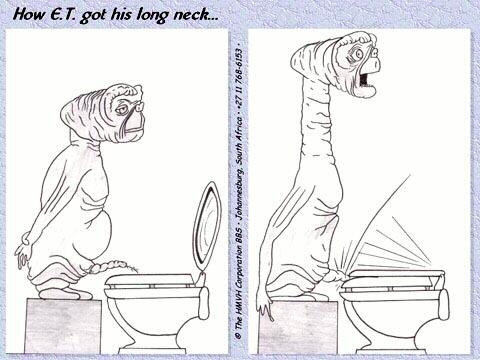 How E.T. got his long neck...

© The HMVH Corporation BBS · Johannesburg, South Africa · +27 11 768-6153 ·