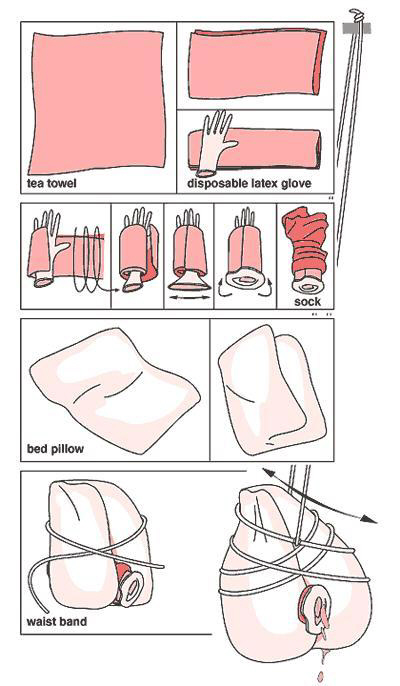 tea towel

disposable latex glove

sock

bed pillow

waist band