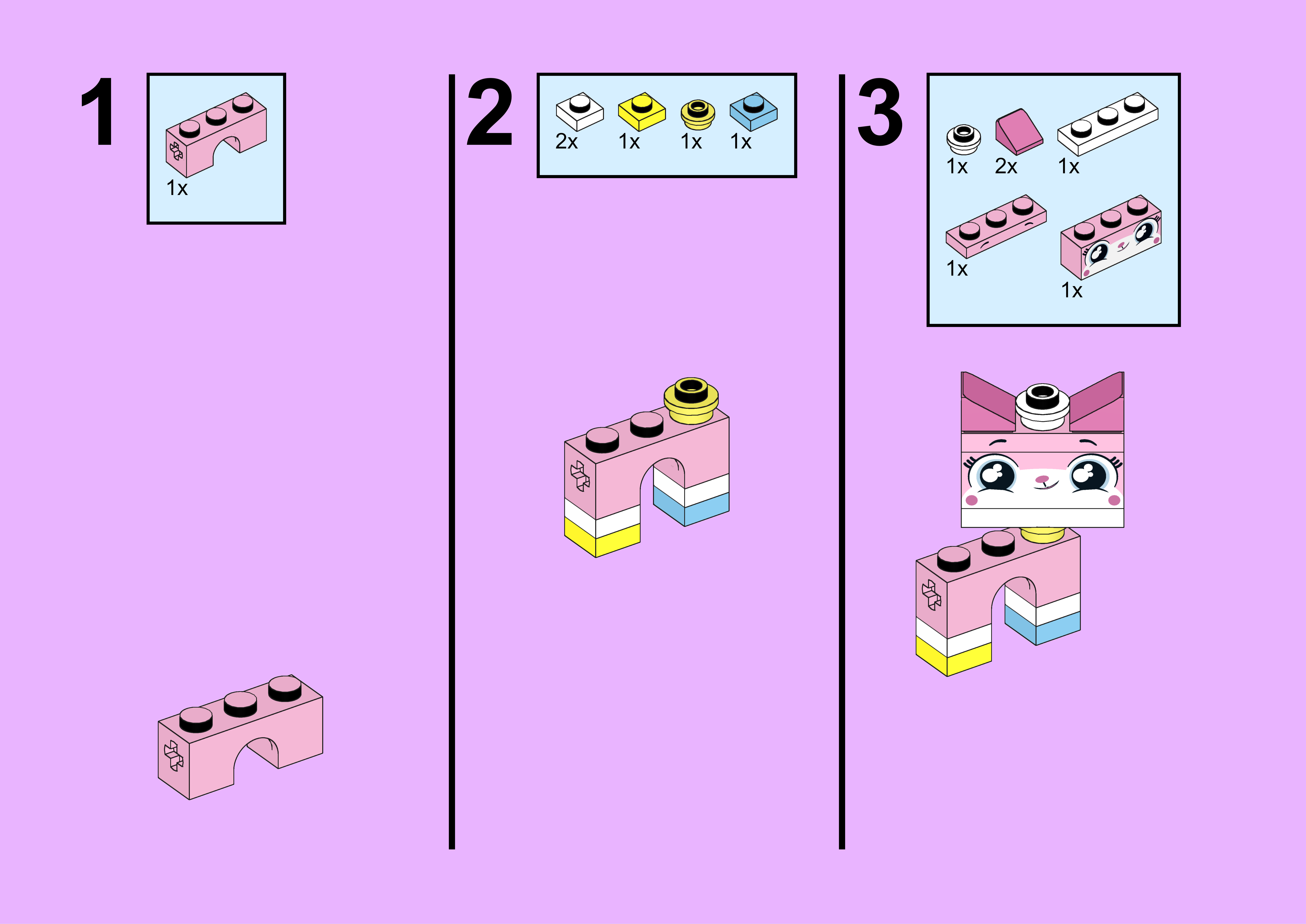 1

1x

2

2x 1x 1x 1x

3

1x 2x 1x

1x

1x