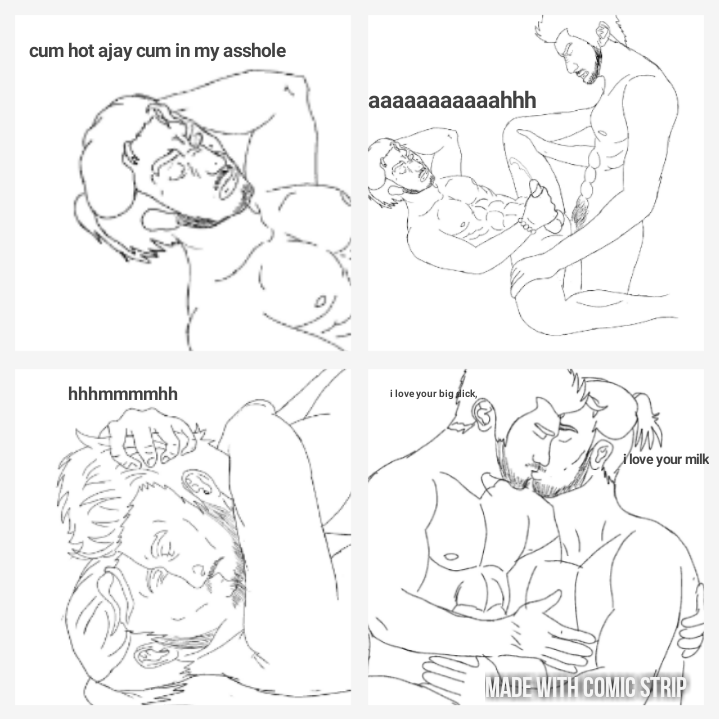 cum hot ajay cum in my asshole

aaaaaaaaaaahhh

hhhmmmmhh

i love your big dick,

i love your milk

MADE WITH COMIC STRIP