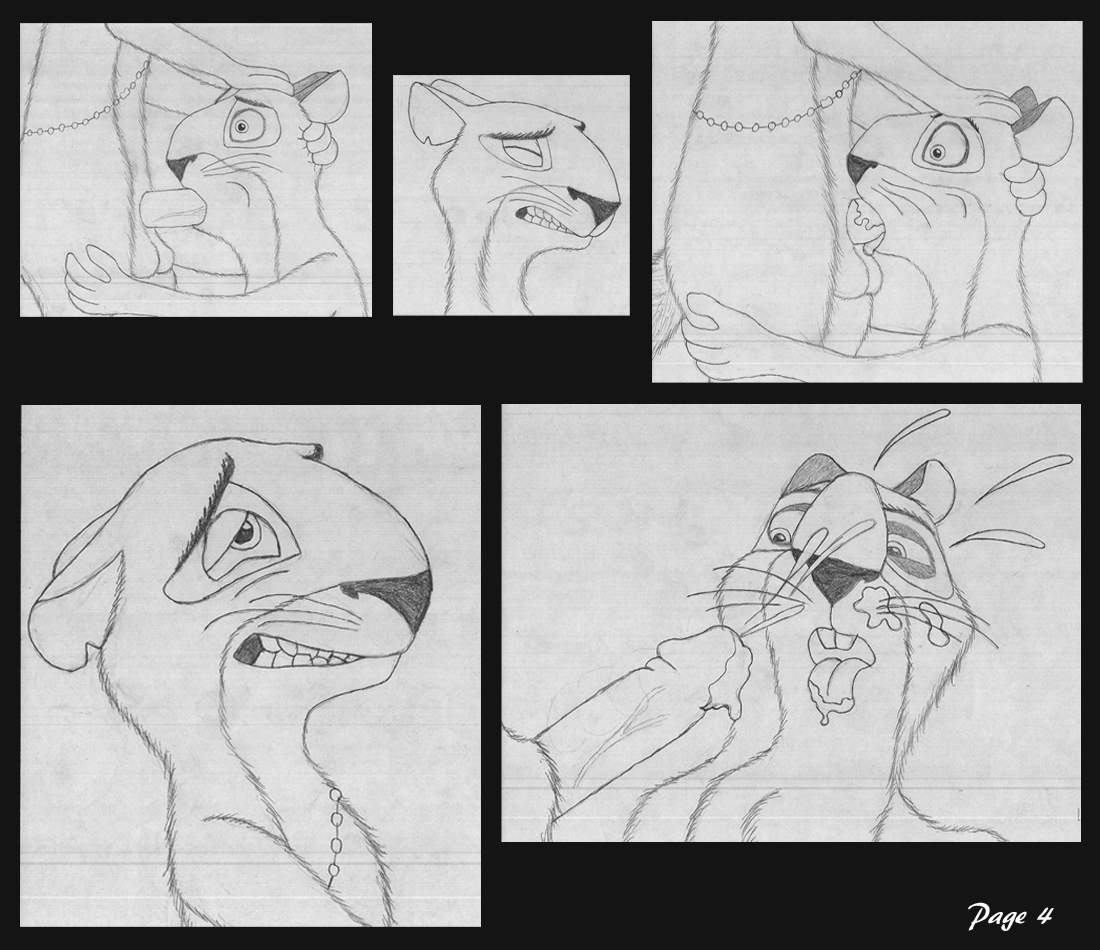 Page 4