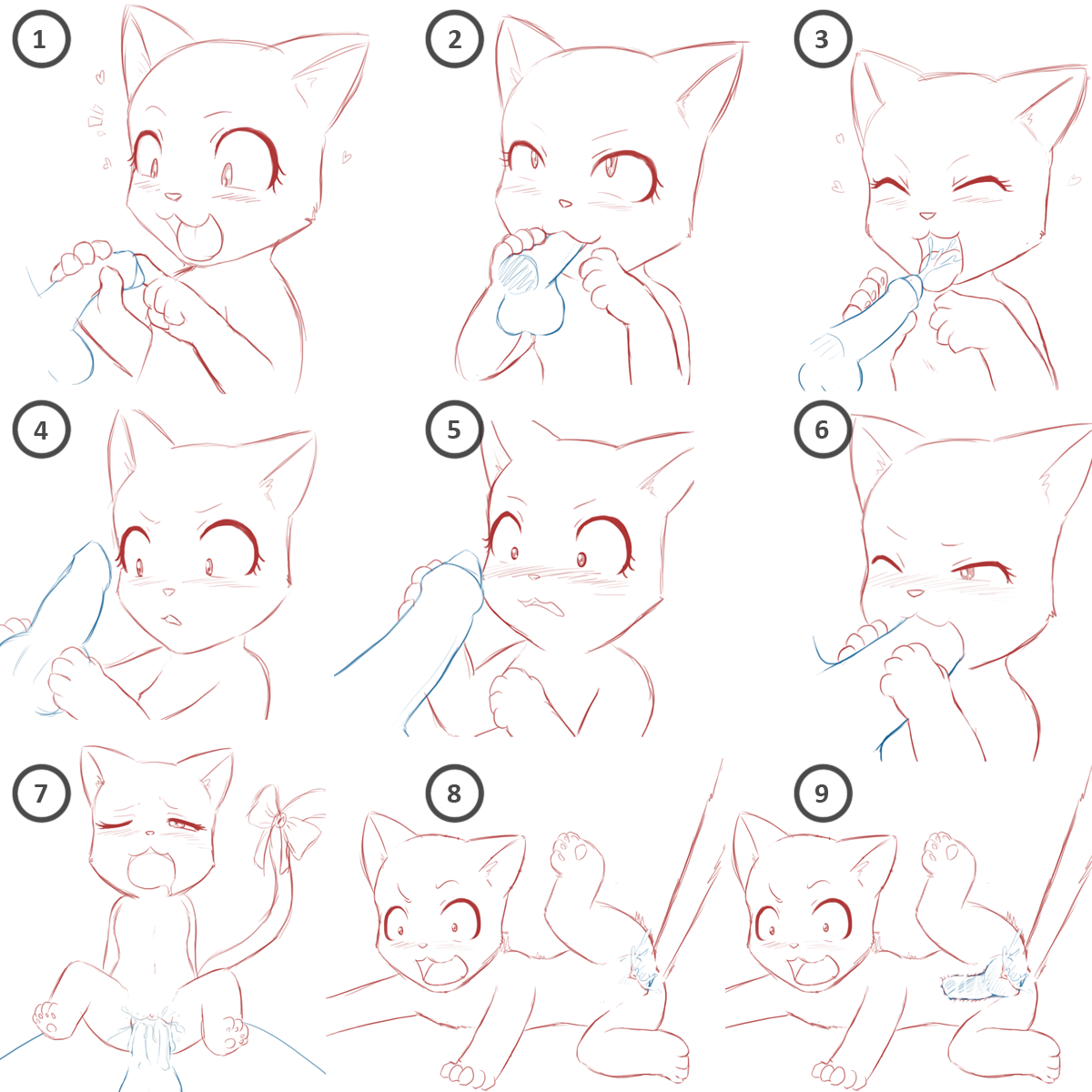 1

2

3

4

5

6

7

8

9