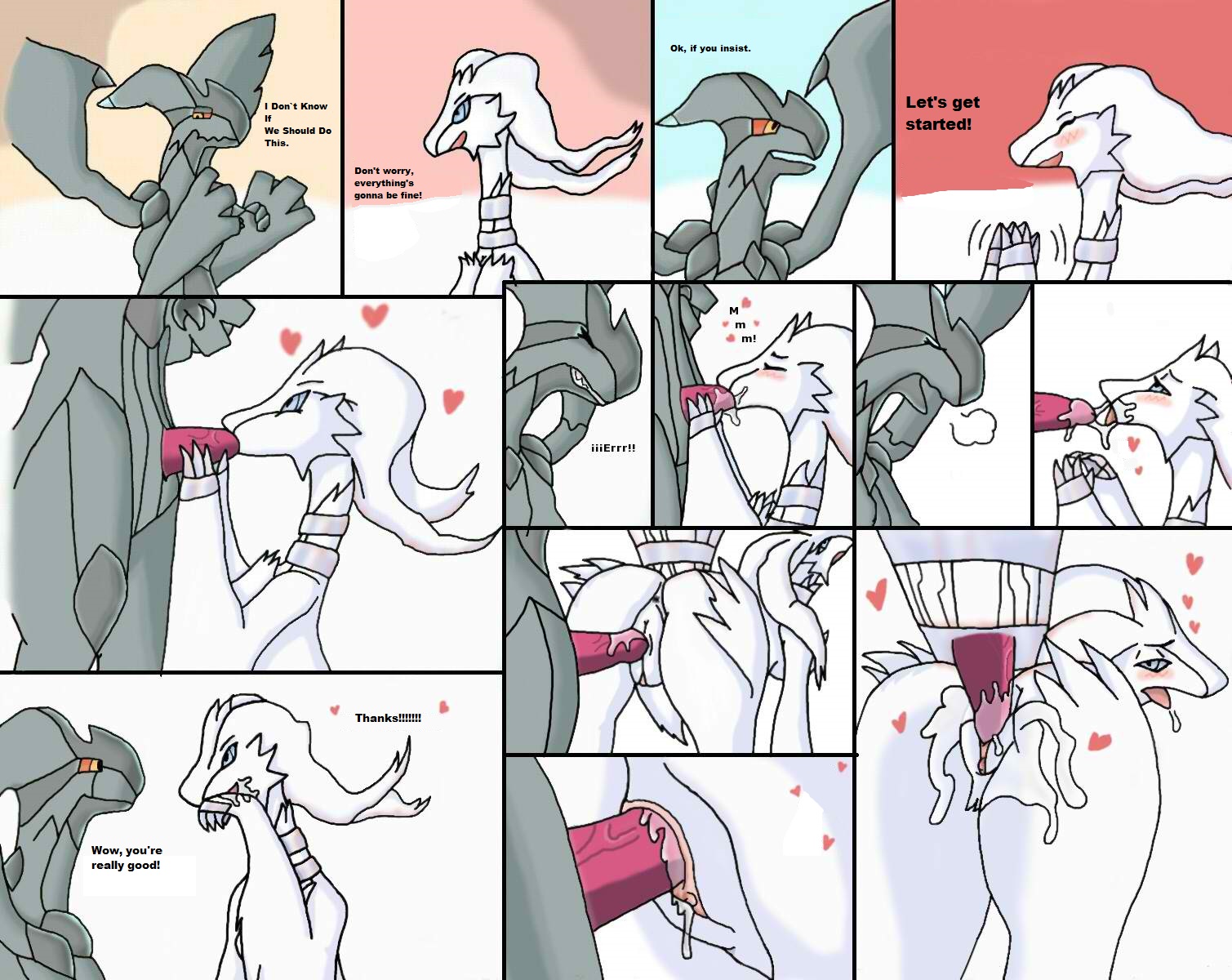 I Don`t Know If We Should Do This.

Don't worry, everything's gonna be fine!

Ok, if you insist.

Let's get started!

iiiErrr!!

M m m!

Thanks!!!!!!!

Wow, you're really good!