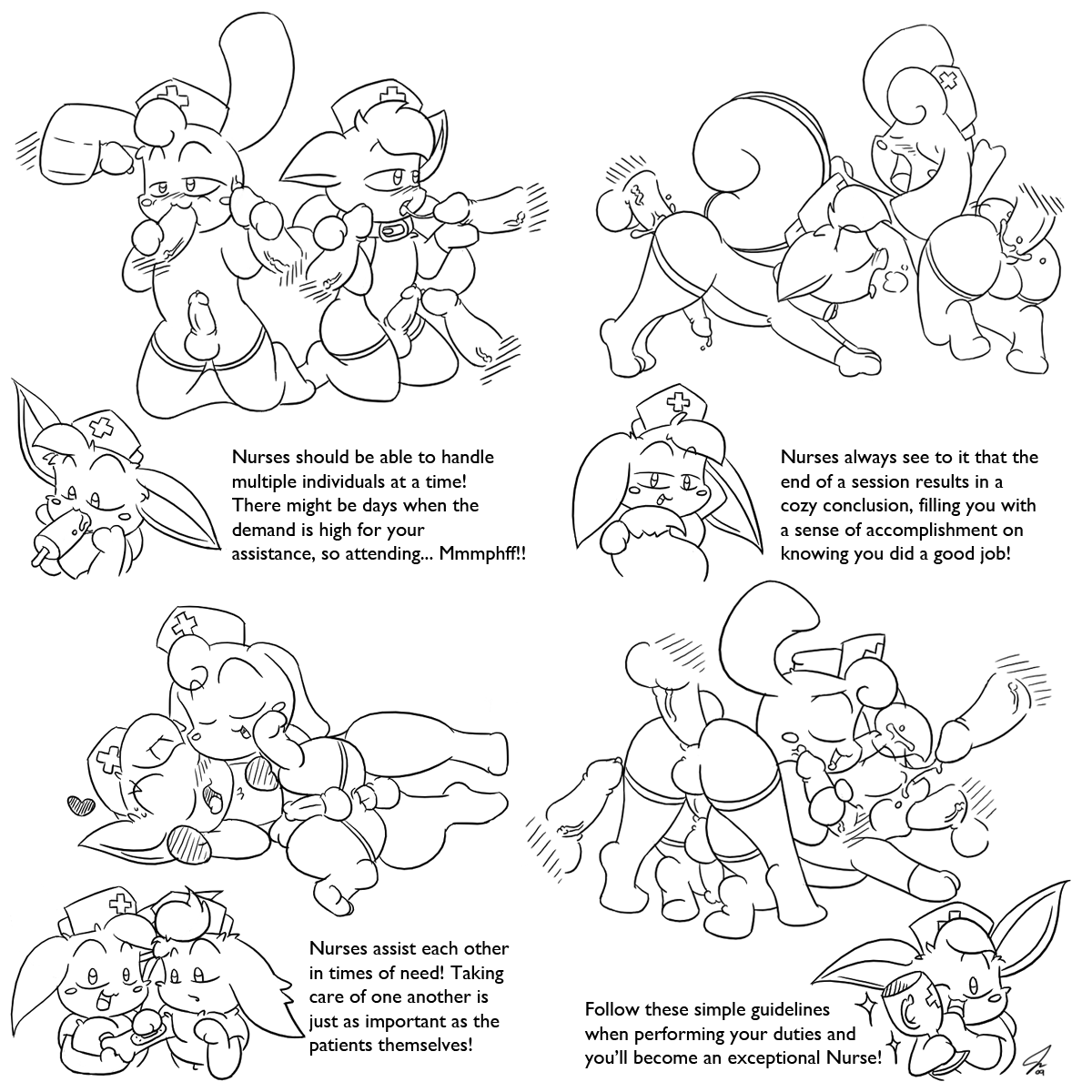 Nurses should be able to handle multiple individuals at a time! There might be days when the demand is high for your assistance, so attending... Mmmphff!!

Nurses always see to it that the end of a session results in a cozy conclusion, filling you with a sense of accomplishment on knowing you did a good job!

Nurses assist each other in times of need! Taking care of one another is just as important as the patients themselves!

Follow these simple guidelines when performing your duties and you'll become an exceptional Nurse!