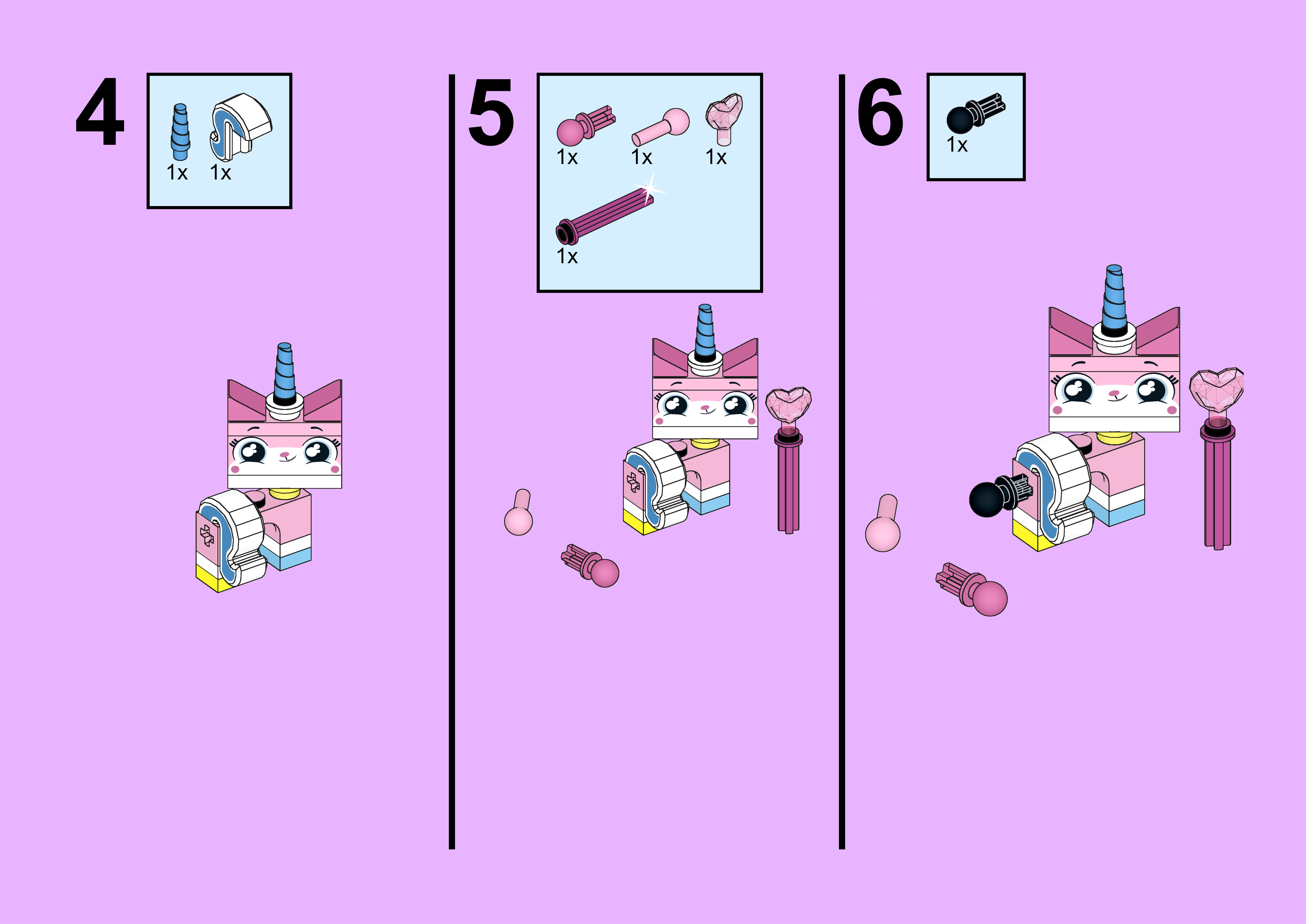 4

1x 1x

5

1x 1x 1x

1x

6

1x