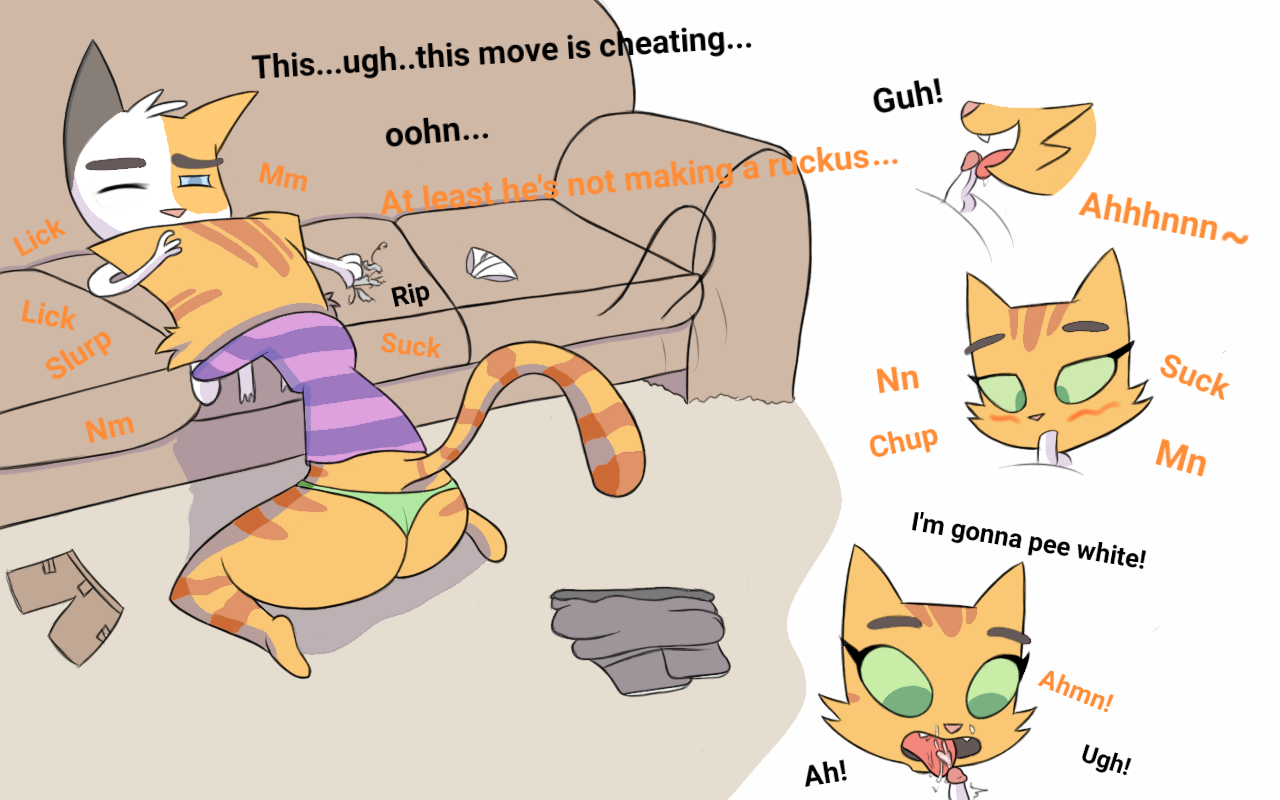 This...ugh..this move is cheating...

oohn...

At least he's not making a ruckus...

Mm

Lick

Lick

Slurp

Nm

Rip

Suck

Guh!

Ahhhnnn~

Nn

Chup

Suck

Mn

I'm gonna pee white!

Ahmn!

Ah!

Ugh!