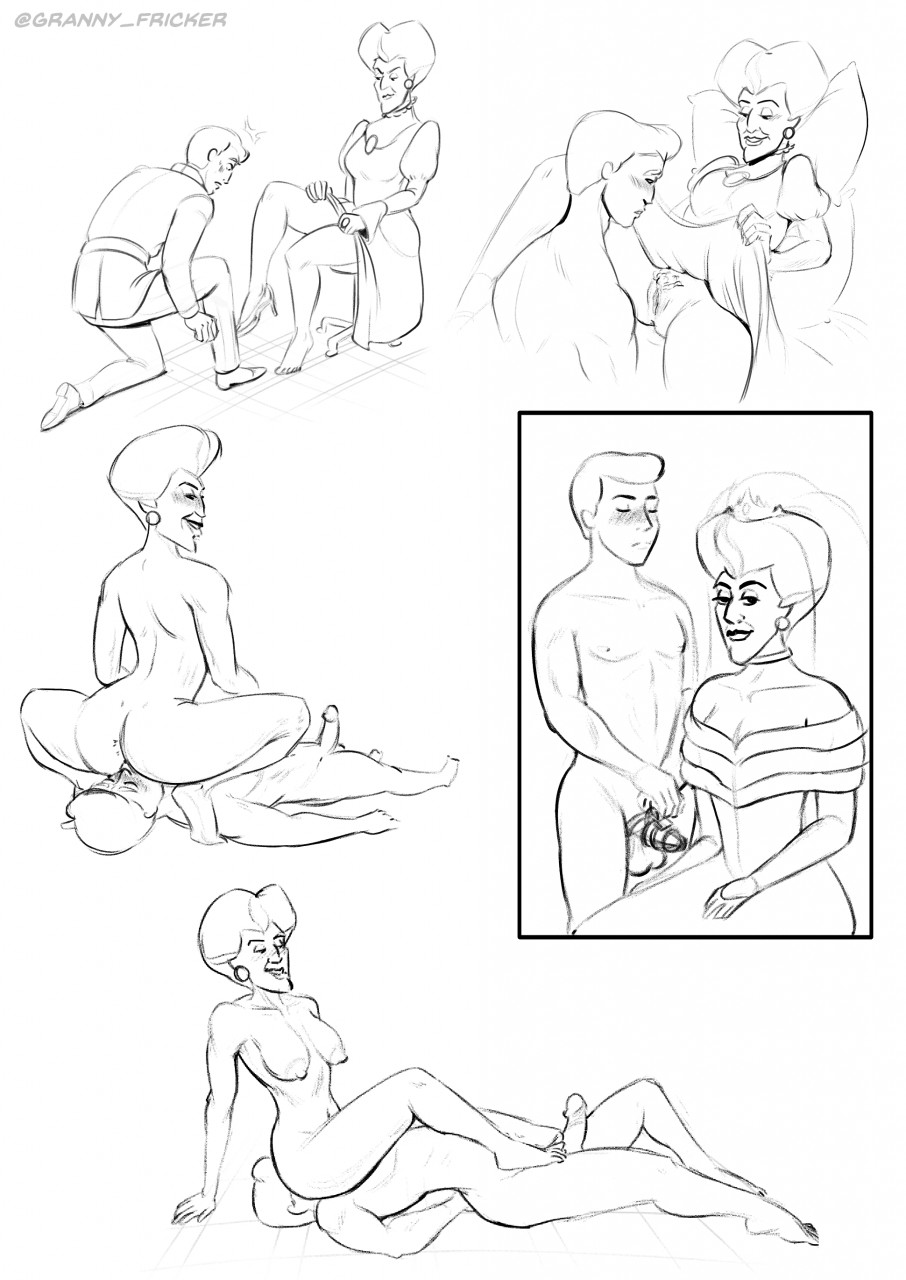 @GRANNY_FRICKER