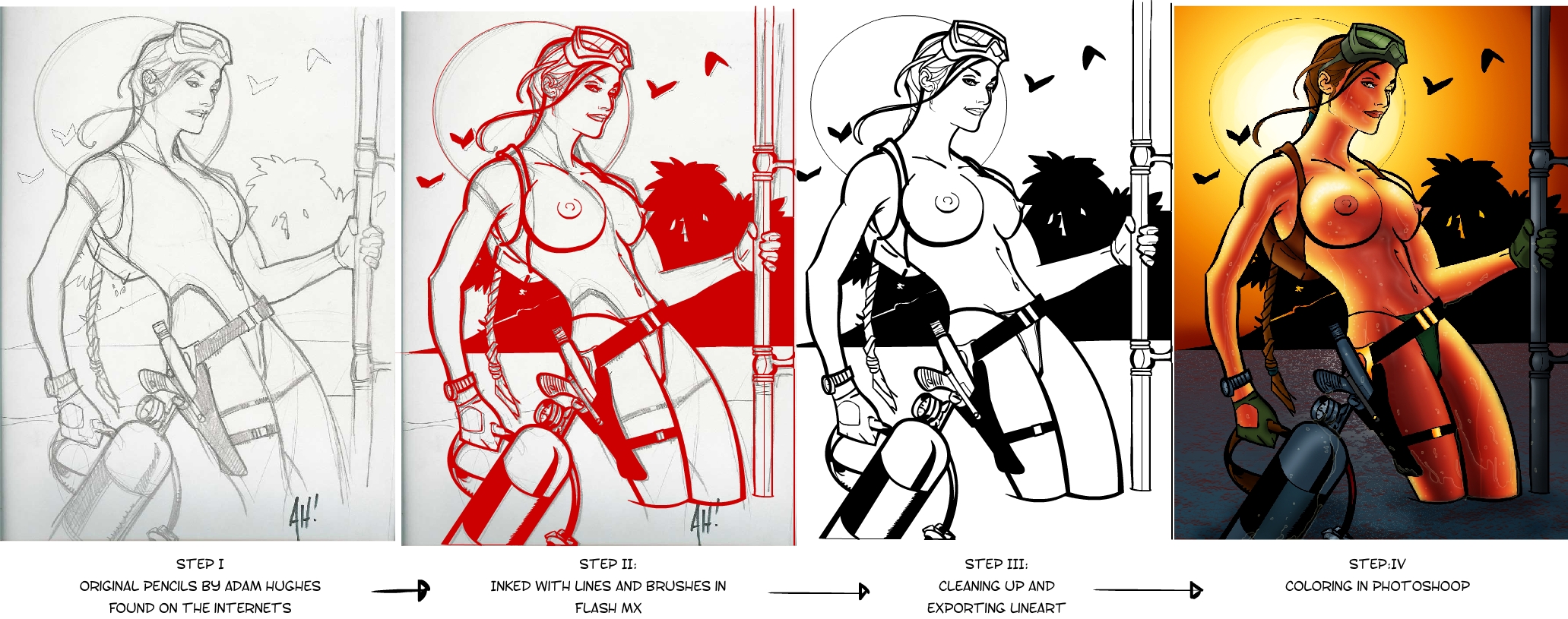 AH!

AH!

STEP I
ORIGINAL PENCILS BY ADAM HUGHES FOUND ON THE INTERNETS

STEP II:
INKED WITH LINES AND BRUSHES IN FLASH MX

STEP III:
CLEANING UP AND EXPORTING LINEART

STEP:IV
COLORING IN PHOTOSHOOP