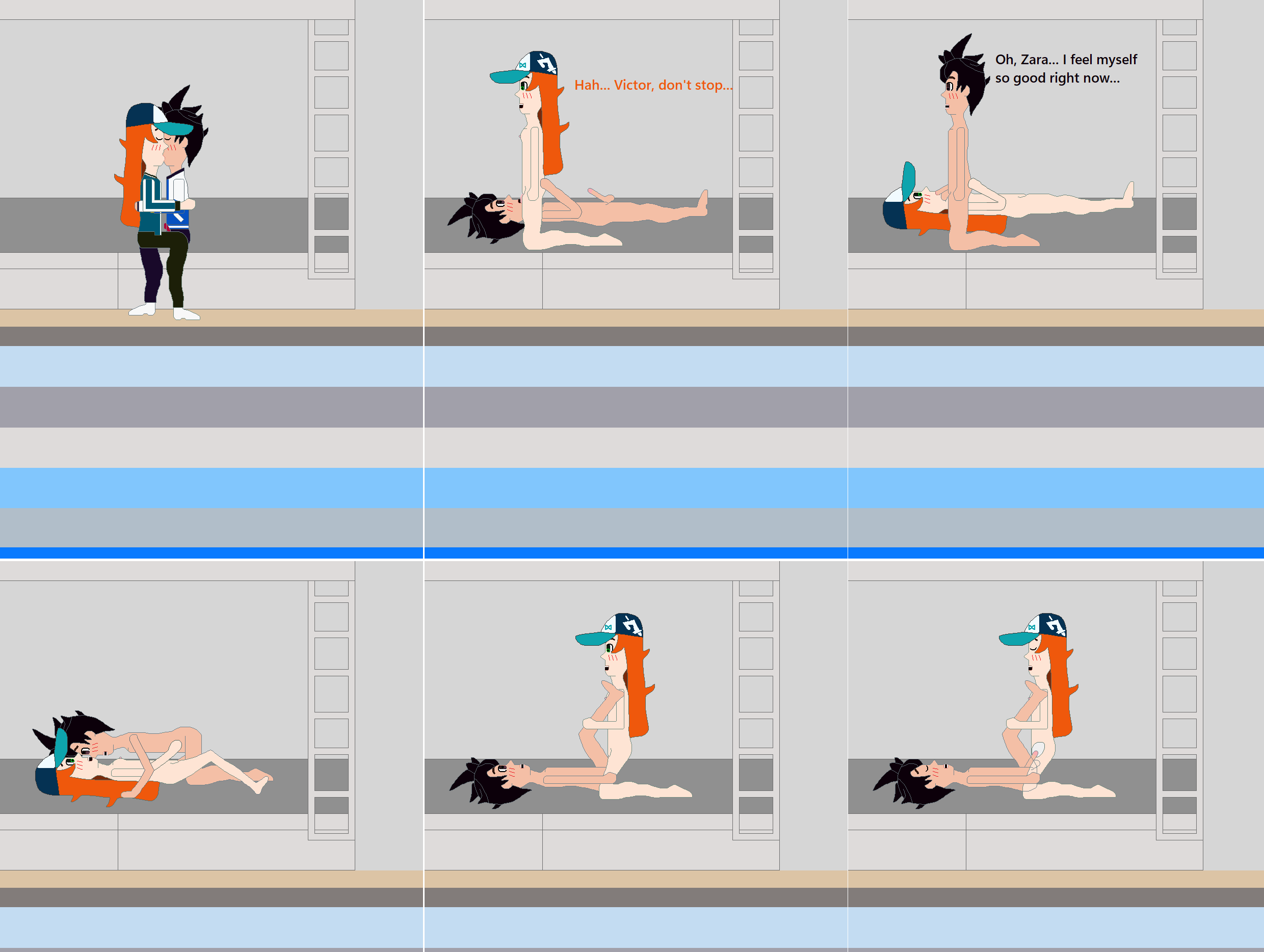 Hah... Victor, don't stop...

Oh, Zara... I feel myself so good right now...